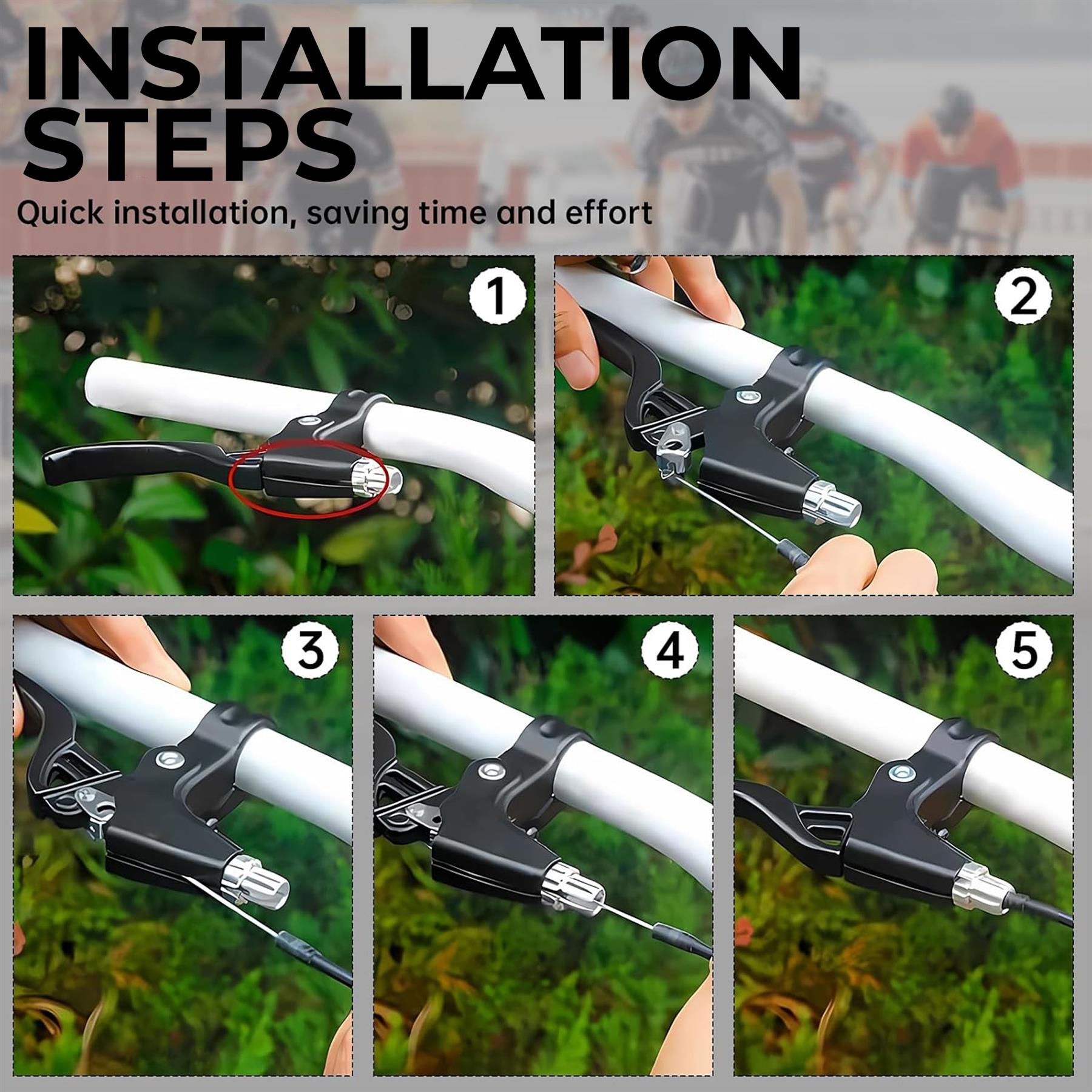 INSTALLATION STEPS

Quick installation, saving time and effort

1

2

3

4

5