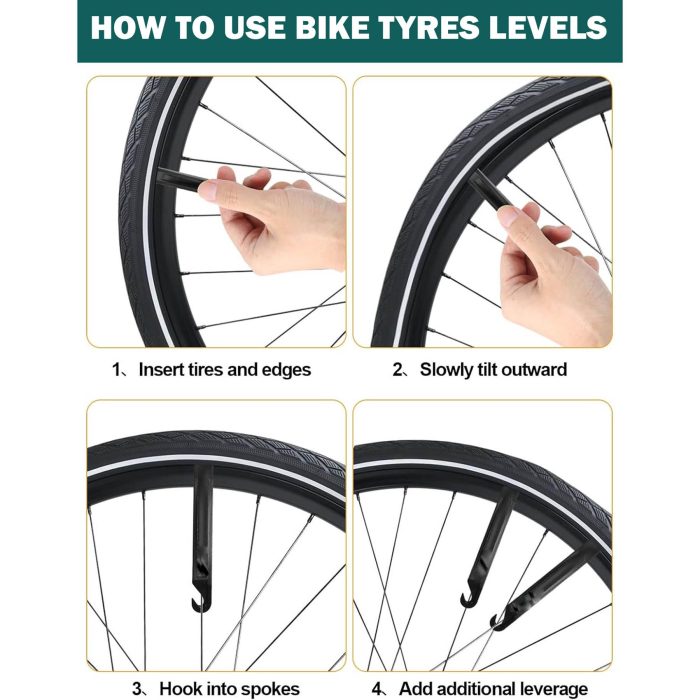 HOW TO USE BIKE TYRES LEVELS

1、Insert tires and edges

2、Slowly tilt outward

3、Hook into spokes

4、Add additional leverage