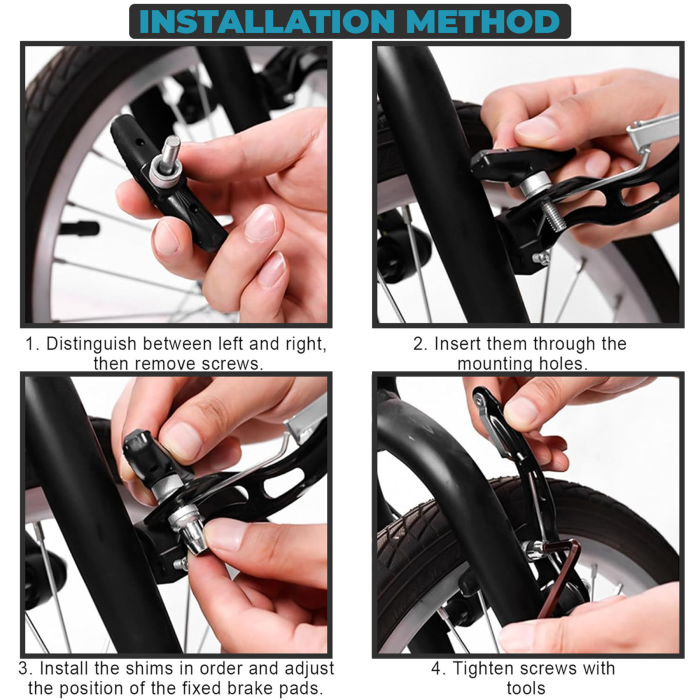 INSTALLATION METHOD

1. Distinguish between left and right, then remove screws.

2. Insert them through the mounting holes.

3. Install the shims in order and adjust the position of the fixed brake pads.

4. Tighten screws with tools